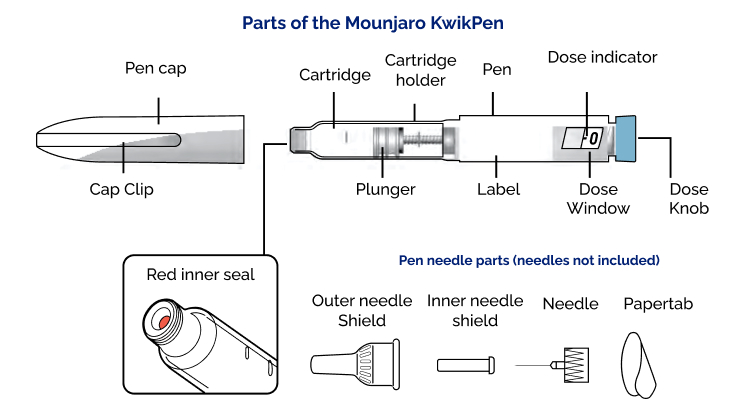 Parts of the Mounjaro KwikPen

Pen cap

Cap Clip

Cartridge

Cartridge holder

Pen

Dose indicator

0

Plunger

Label

Dose Window

Dose Knob

Red inner seal

Pen needle parts (needles not included)

Outer needle Shield

Inner needle shield

Needle

Papertab